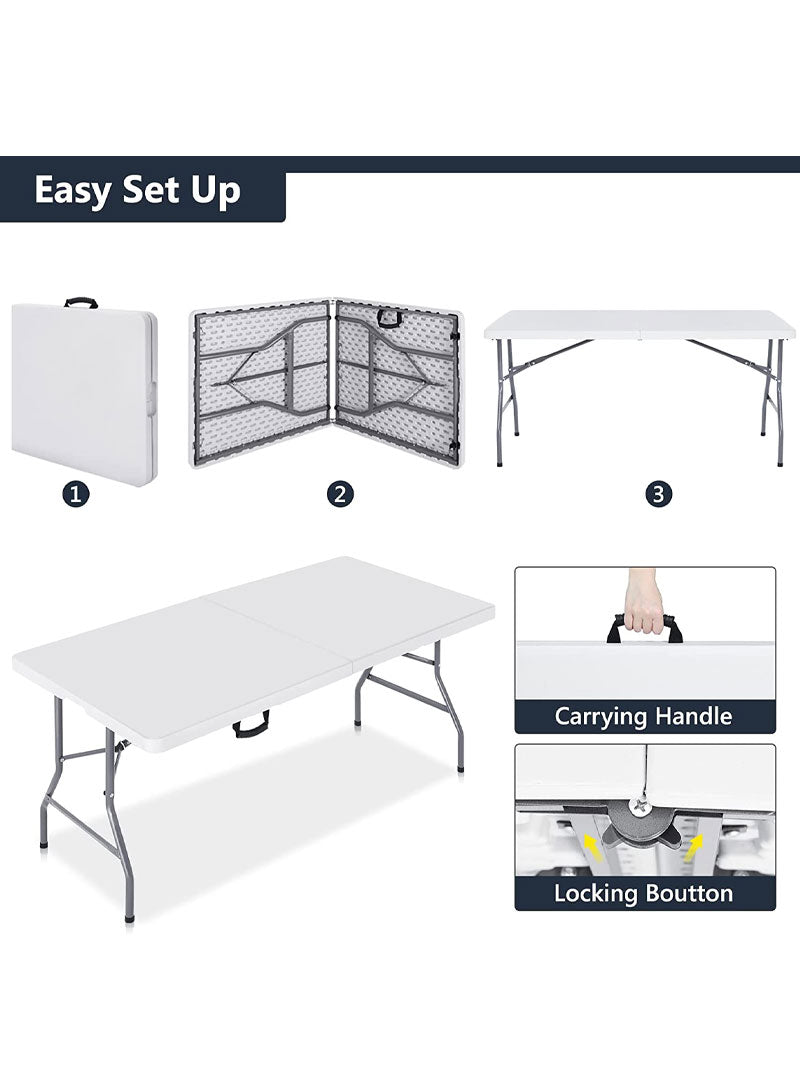 Easy Set Up

1

2

3

Carrying Handle

Locking Boutton