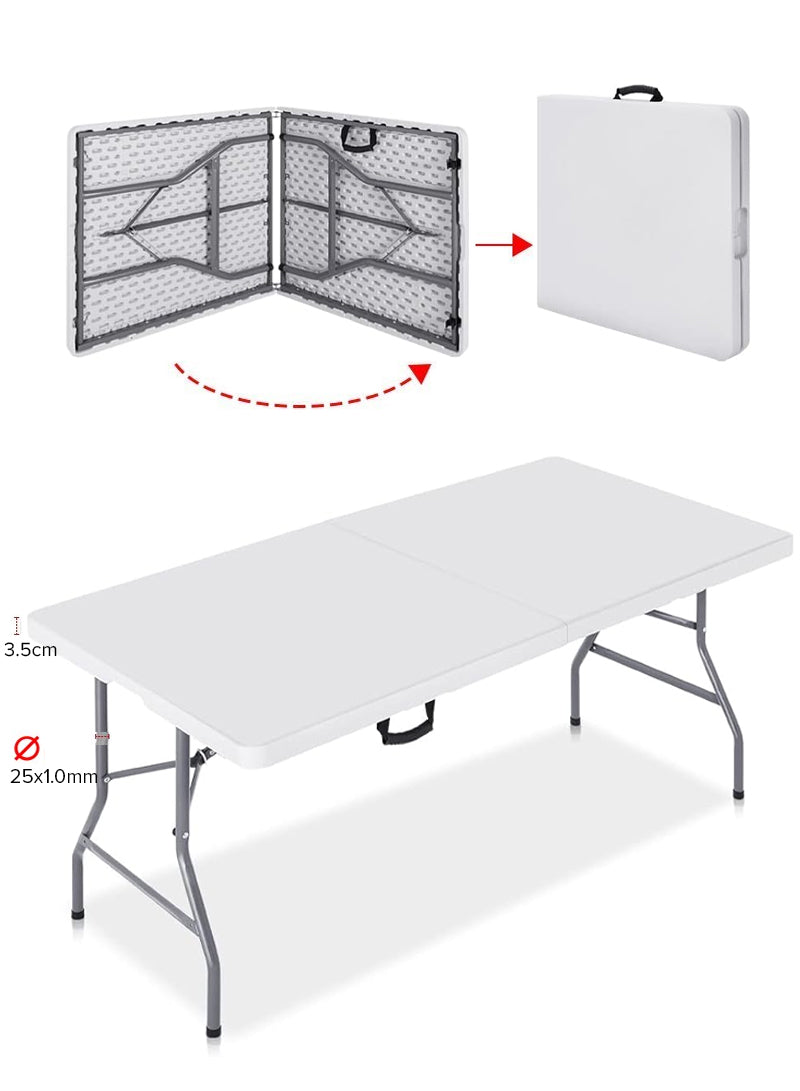 3.5cm

Ø
25x1.0mm