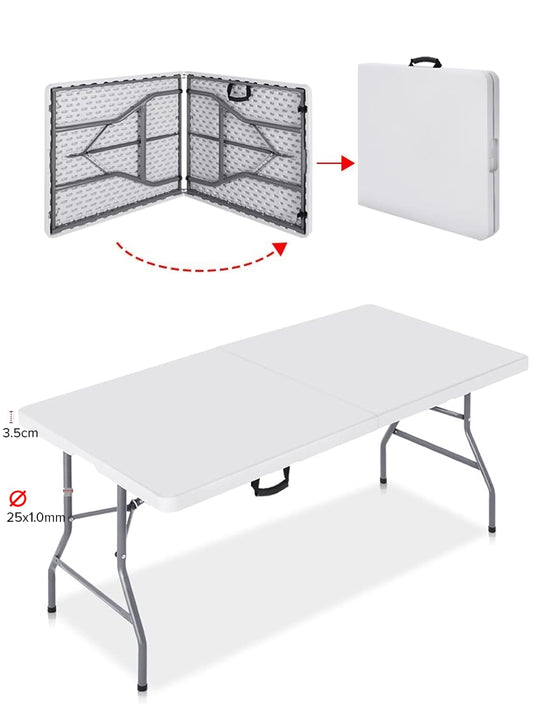 3.5cm

Ø
25x1.0mm