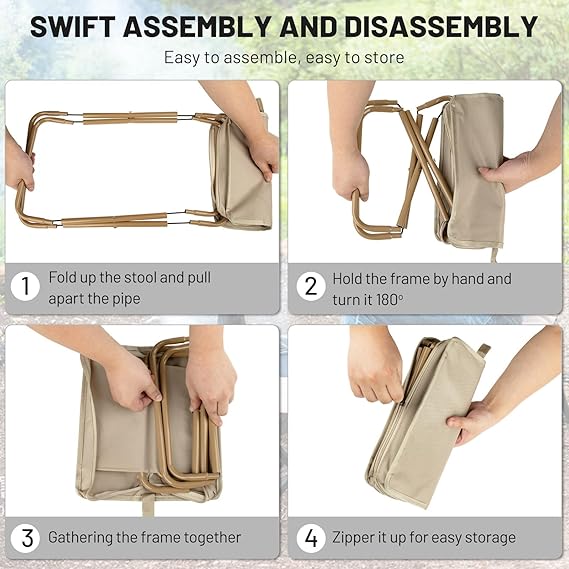 SWIFT ASSEMBLY AND DISASSEMBLY

Easy to assemble, easy to store

1 Fold up the stool and pull apart the pipe

2 Hold the frame by hand and turn it 180°

3 Gathering the frame together

4 Zipper it up for easy storage